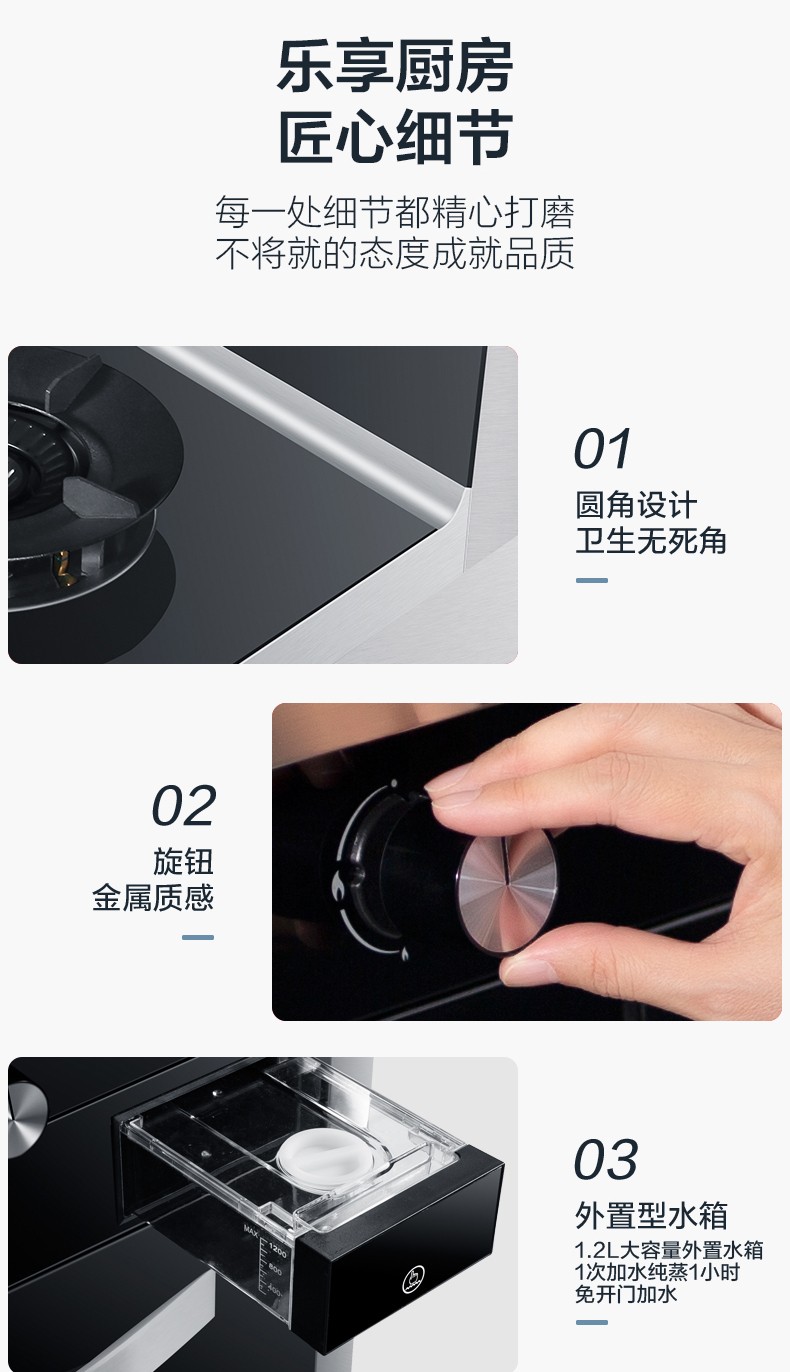 乐享厨房
匠心细节

每一处细节都精心打磨
不将就的态度成就品质

01
圆角设计
卫生无死角

02
旋钮
金属质感

MAX
1200
800
400

03
外置型水箱
1.2L大容量外置水箱
1次加水纯蒸1小时
免开门加水