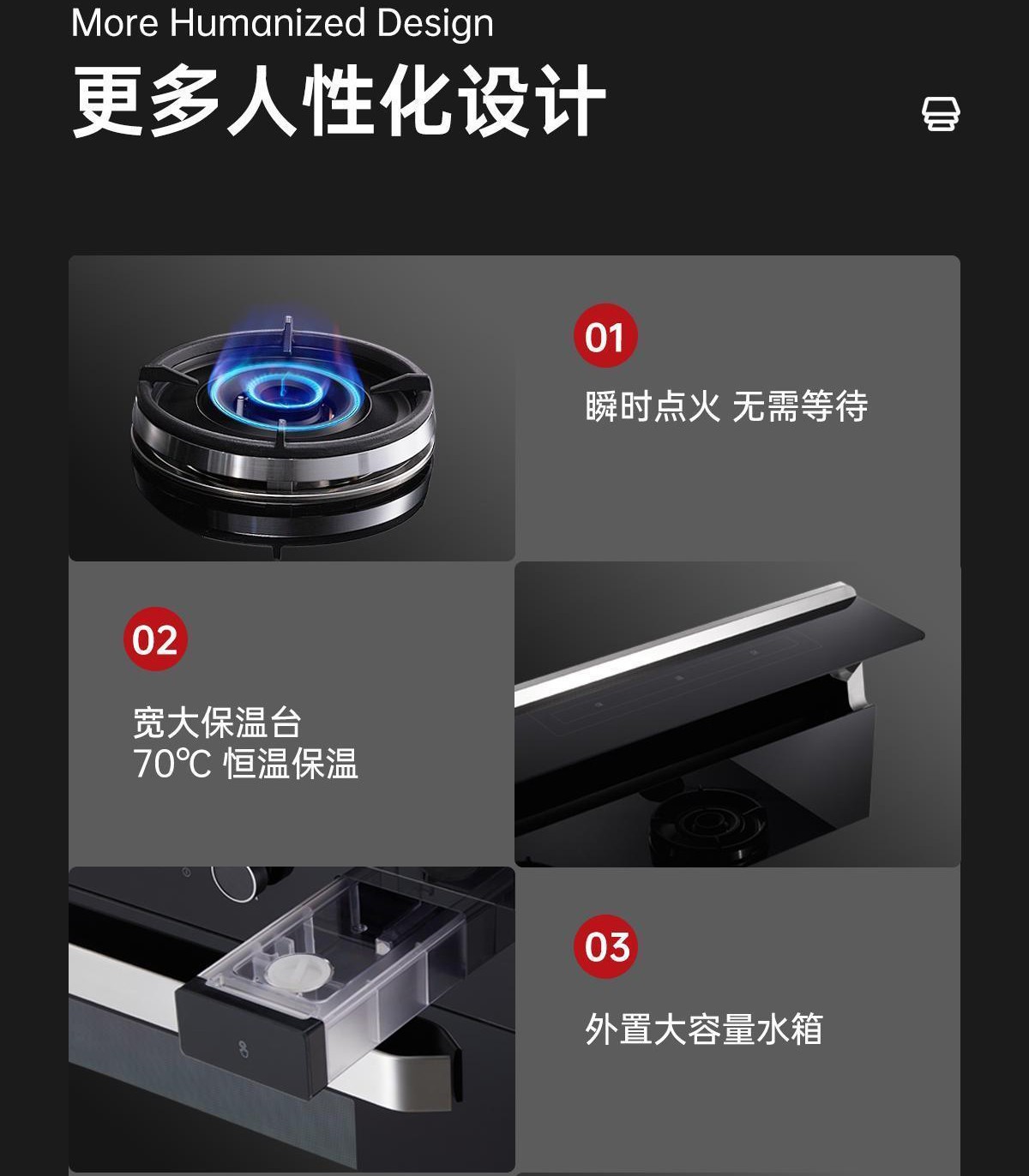 More Humanized Design
更多人性化设计

01
瞬时点火 无需等待

02
宽大保温台
70℃ 恒温保温

03
外置大容量水箱